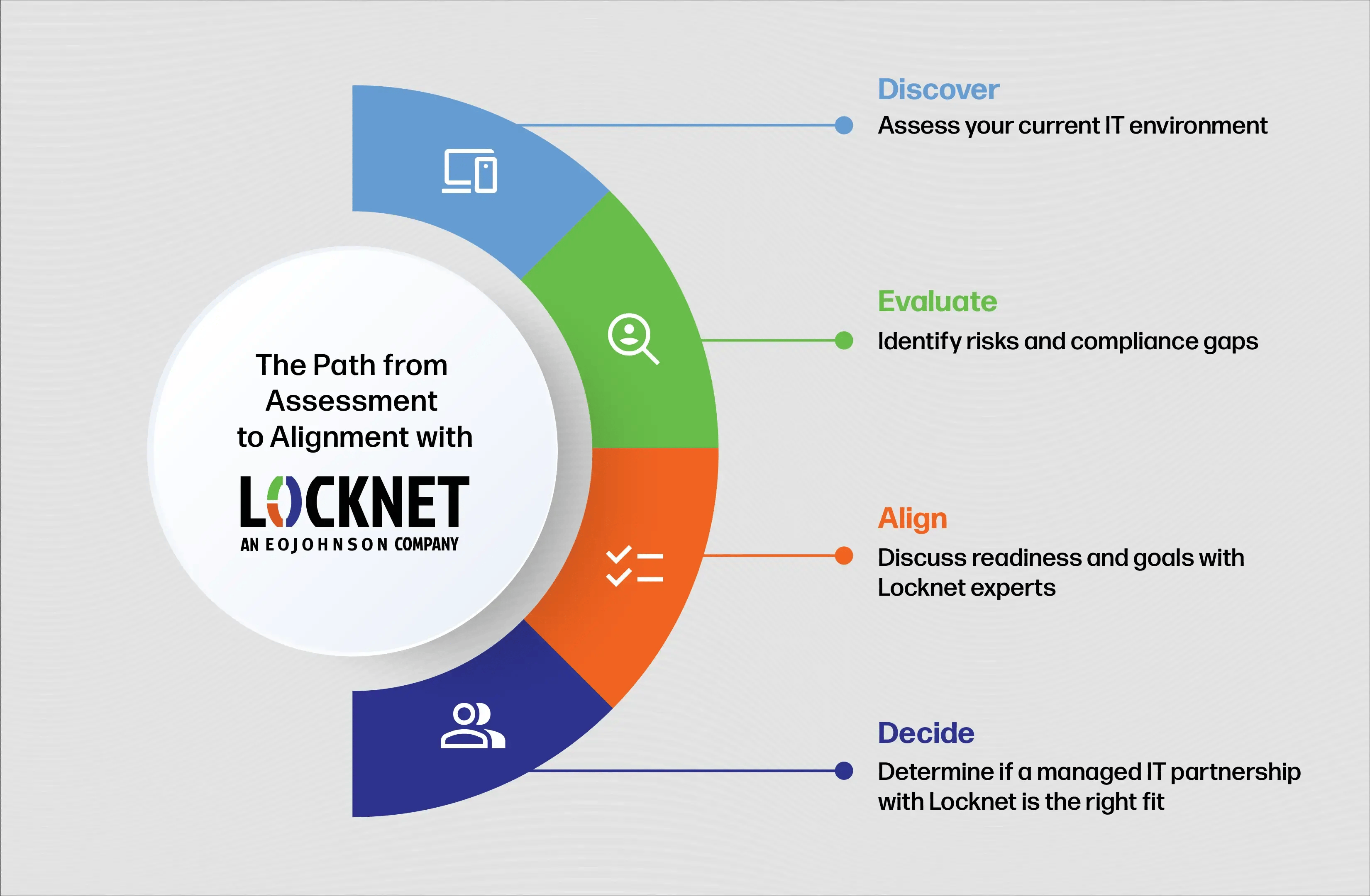 The Path from Assessment to Alignment with

LOCKNET
AN EOJOHNSON COMPANY

Discover
Assess your current IT environment

Evaluate
Identify risks and compliance gaps

Align
Discuss readiness and goals with Locknet experts

Decide
Determine if a managed IT partnership with Locknet is the right fit